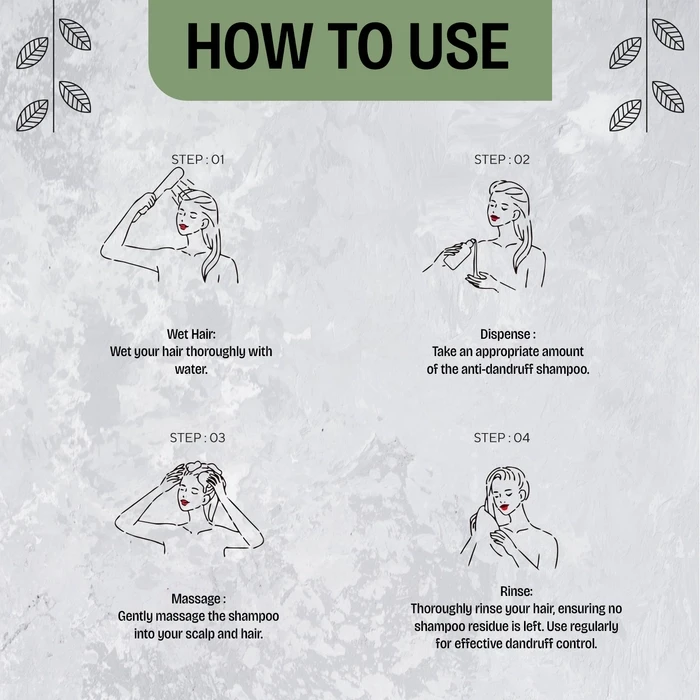 HOW TO USE

STEP : 01

Wet Hair:
Wet your hair thoroughly with water.

STEP : 02

Dispense :
Take an appropriate amount of the anti-dandruff shampoo.

STEP : 03

Massage :
Gently massage the shampoo into your scalp and hair.

STEP : 04

Rinse:
Thoroughly rinse your hair, ensuring no shampoo residue is left. Use regularly for effective dandruff control.