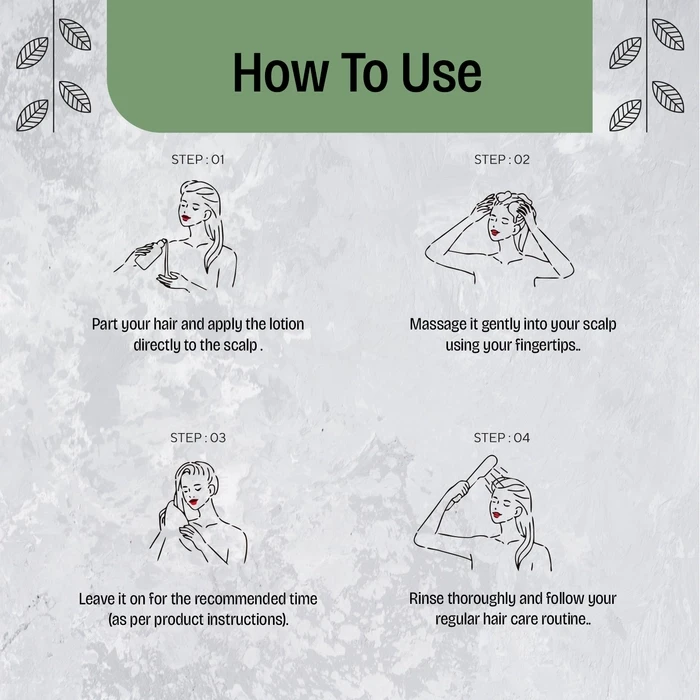 How To Use

STEP : 01

Part your hair and apply the lotion directly to the scalp .

STEP : 02

Massage it gently into your scalp using your fingertips..

STEP : 03

Leave it on for the recommended time (as per product instructions).

STEP : 04

Rinse thoroughly and follow your regular hair care routine..