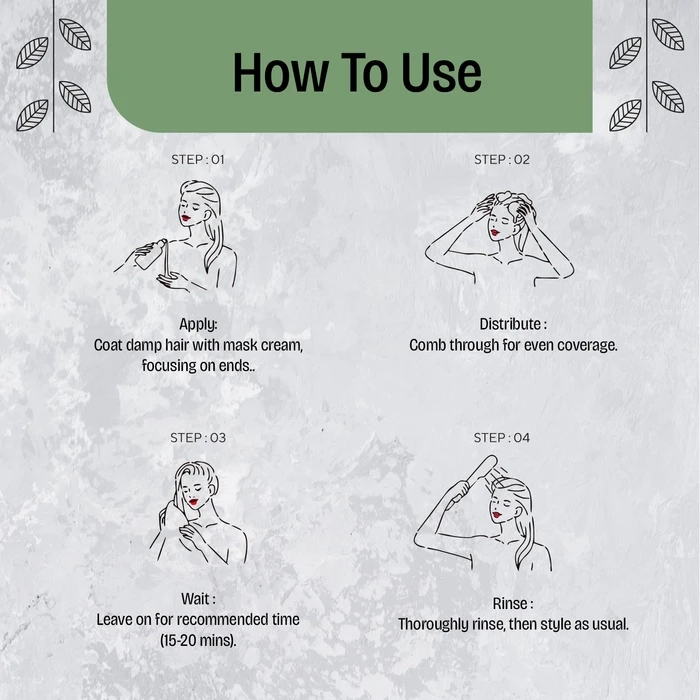 How To Use

STEP : 01

Apply:
Coat damp hair with mask cream, focusing on ends..

STEP : 02

Distribute :
Comb through for even coverage.

STEP : 03

Wait :
Leave on for recommended time (15-20 mins).

STEP : 04

Rinse :
Thoroughly rinse, then style as usual.