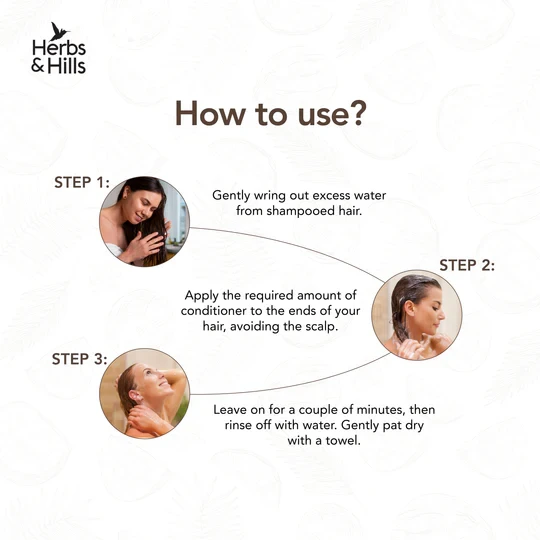 Herbs & Hills

How to use?

STEP 1:

Gently wring out excess water from shampooed hair.

STEP 2:

Apply the required amount of conditioner to the ends of your hair, avoiding the scalp.

STEP 3:

Leave on for a couple of minutes, then rinse off with water. Gently pat dry with a towel.